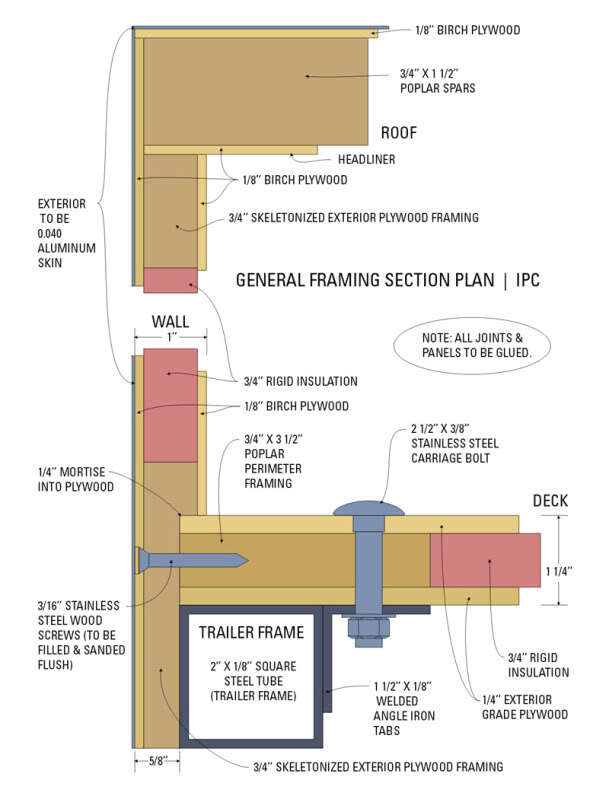 1/8" BIRCH PLYWOOD

3/4" X 1 1/2" POPLAR SPARS

ROOF

HEADLINER

1/8" BIRCH PLYWOOD

3/4" SKELETONIZED EXTERIOR PLYWOOD FRAMING

EXTERIOR TO BE 0.040 ALUMINUM SKIN

GENERAL FRAMING SECTION PLAN | IPC

WALL

1"

NOTE: ALL JOINTS & PANELS TO BE GLUED.

3/4" RIGID INSULATION

1/8" BIRCH PLYWOOD

3/4" X 3 1/2" POPLAR PERIMETER FRAMING

2 1/2" X 3/8" STAINLESS STEEL CARRIAGE BOLT

1/4" MORTISE INTO PLYWOOD

DECK

1 1/4"

3/16" STAINLESS STEEL WOOD SCREWS (TO BE FILLED & SANDED FLUSH)

TRAILER FRAME

2" X 1/8" SQUARE STEEL TUBE (TRAILER FRAME)

1 1/2" X 1/8" WELDED ANGLE IRON TABS

3/4" RIGID INSULATION

1/4" EXTERIOR GRADE PLYWOOD

5/8"

3/4" SKELETONIZED EXTERIOR PLYWOOD FRAMING