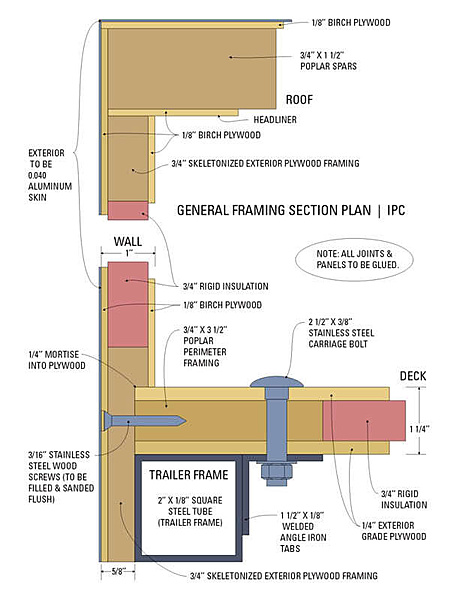 1/8" BIRCH PLYWOOD

3/4" X 1 1/2" POPLAR SPARS

ROOF

HEADLINER

1/8" BIRCH PLYWOOD

3/4" SKELETONIZED EXTERIOR PLYWOOD FRAMING

EXTERIOR TO BE 0.040 ALUMINUM SKIN

GENERAL FRAMING SECTION PLAN | IPC

WALL

1"

NOTE: ALL JOINTS & PANELS TO BE GLUED.

3/4" RIGID INSULATION

1/8" BIRCH PLYWOOD

3/4" X 3 1/2" POPLAR PERIMETER FRAMING

2 1/2" X 3/8" STAINLESS STEEL CARRIAGE BOLT

1/4" MORTISE INTO PLYWOOD

DECK

1 1/4"

3/16" STAINLESS STEEL WOOD SCREWS (TO BE FILLED & SANDED FLUSH)

TRAILER FRAME

2" X 1/8" SQUARE STEEL TUBE (TRAILER FRAME)

1 1/2" X 1/8" WELDED ANGLE IRON TABS

3/4" RIGID INSULATION

1/4" EXTERIOR GRADE PLYWOOD

5/8"

3/4" SKELETONIZED EXTERIOR PLYWOOD FRAMING